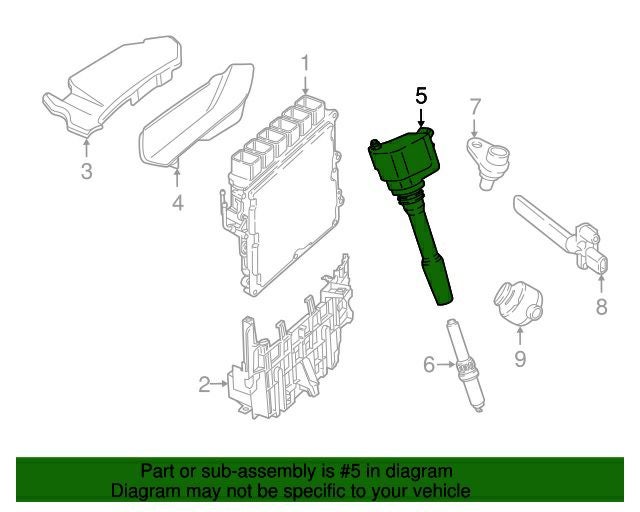 1
5
7
3
4
8
9
6
2

Part or sub-assembly is #5 in diagram
Diagram may not be specific to your vehicle