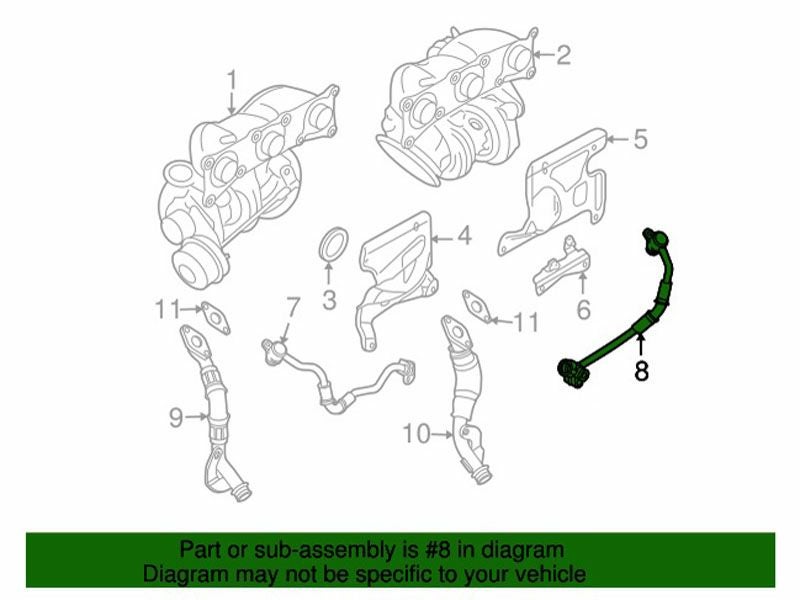 1
2
5
4
3
6
11
7
11
8
9
10

Part or sub-assembly is #8 in diagram
Diagram may not be specific to your vehicle