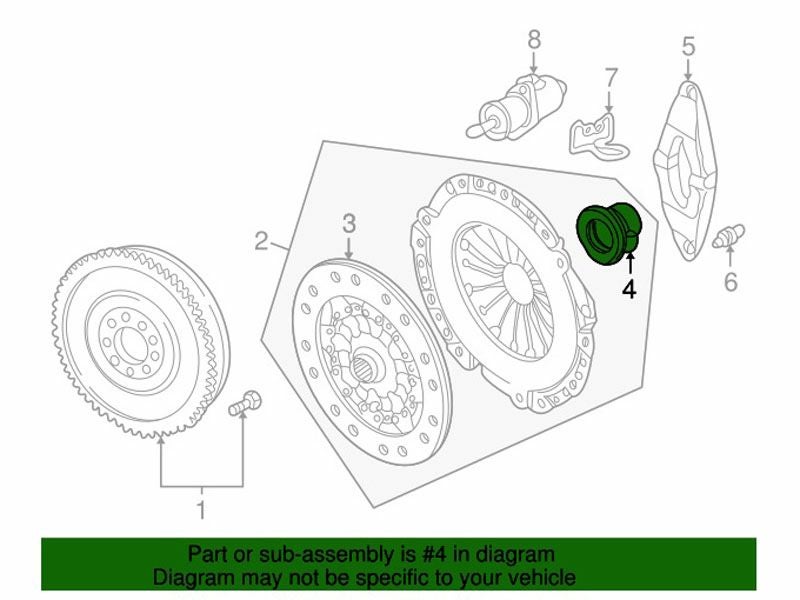 8
7
5
2
3
4
6
1

Part or sub-assembly is #4 in diagram
Diagram may not be specific to your vehicle