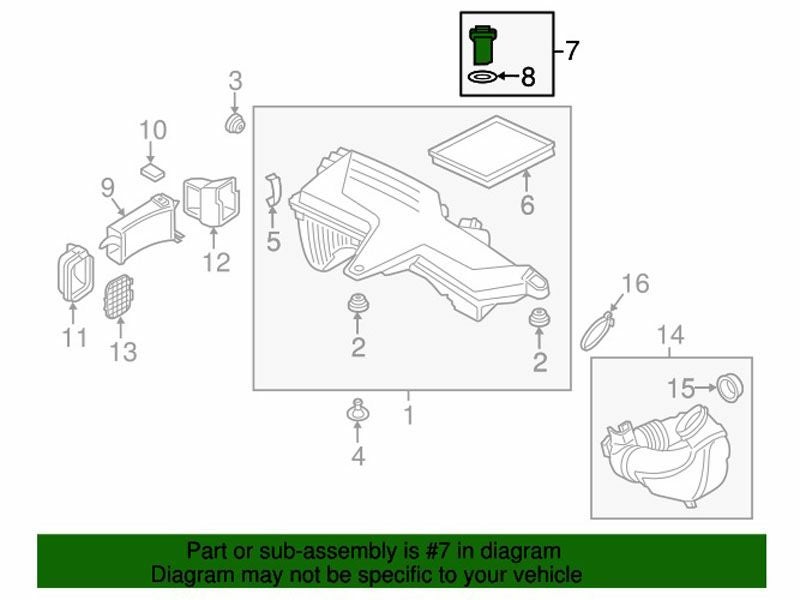 7
8
3
10
9
12
5
6
11
13
2
2
16
14
15
1
4

Part or sub-assembly is #7 in diagram
Diagram may not be specific to your vehicle