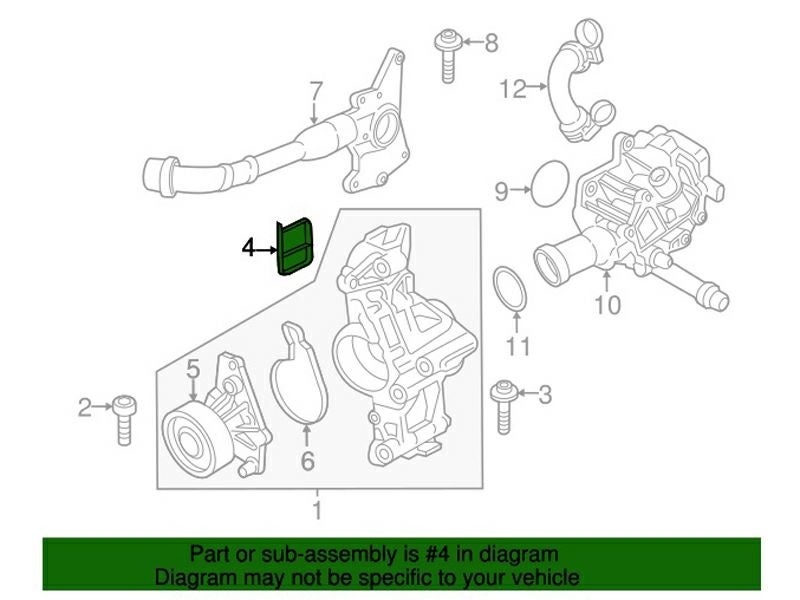 8
7
12
9
4
10
11
5
2
3
6
1

Part or sub-assembly is #4 in diagram
Diagram may not be specific to your vehicle