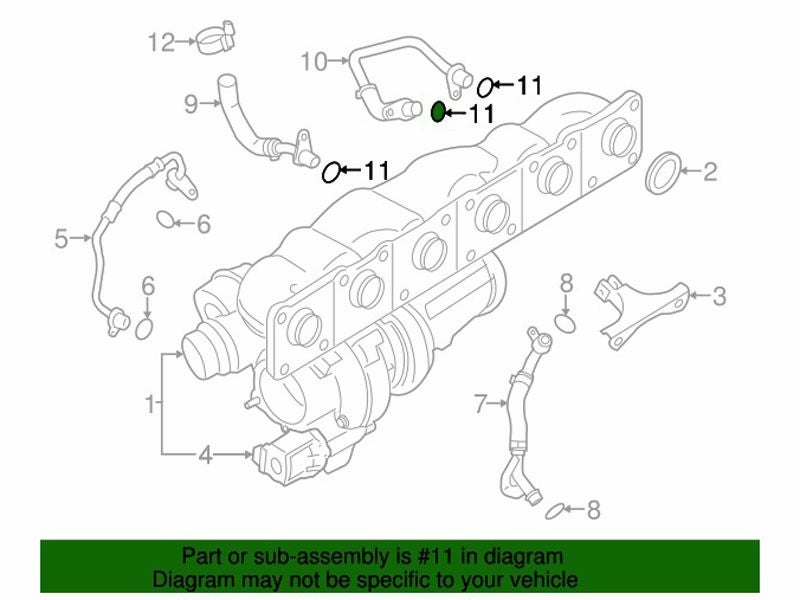 12
10
11
11
9
11
2
5
6
6
8
3
1
7
4
8

Part or sub-assembly is #11 in diagram
Diagram may not be specific to your vehicle