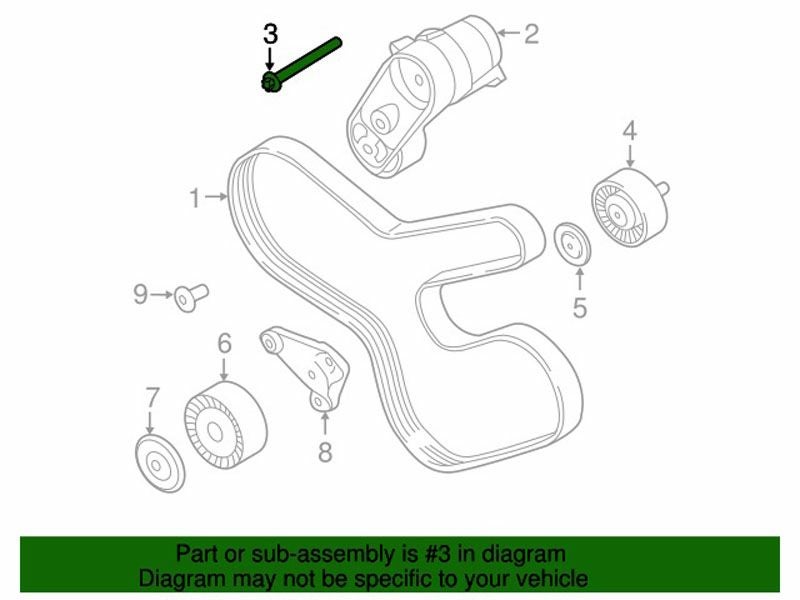 3
2
4
1
5
9
6
7
8

Part or sub-assembly is #3 in diagram
Diagram may not be specific to your vehicle