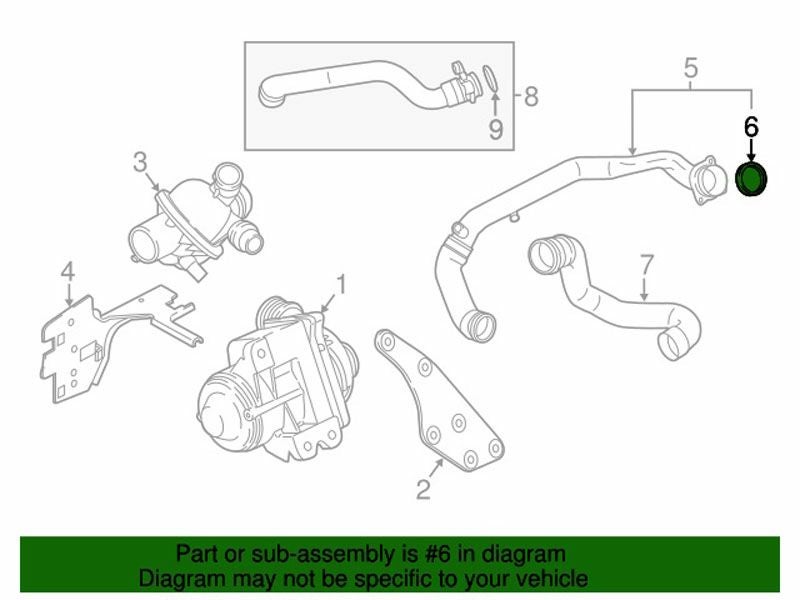 8
9
5
6
3
4
1
7
2

Part or sub-assembly is #6 in diagram
Diagram may not be specific to your vehicle