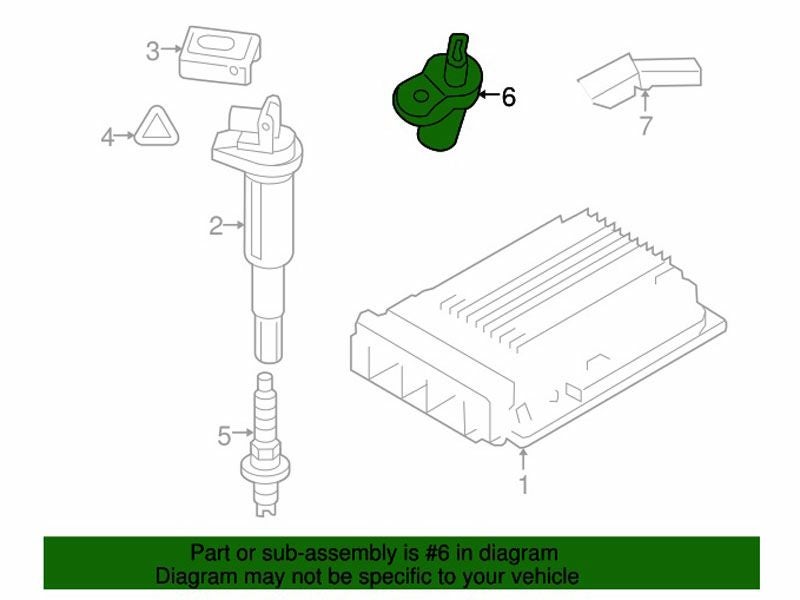 3
6
7
4
2
5
1

Part or sub-assembly is #6 in diagram
Diagram may not be specific to your vehicle