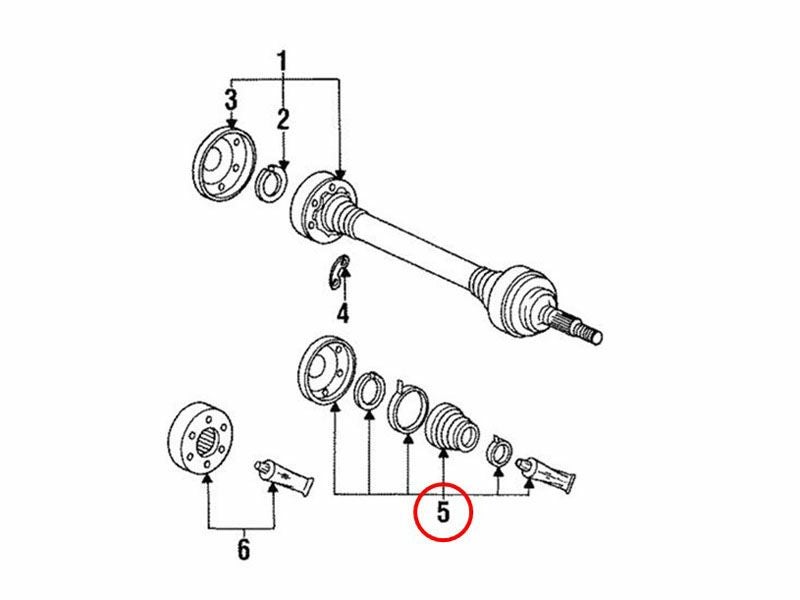 1
3
2
4
5
6