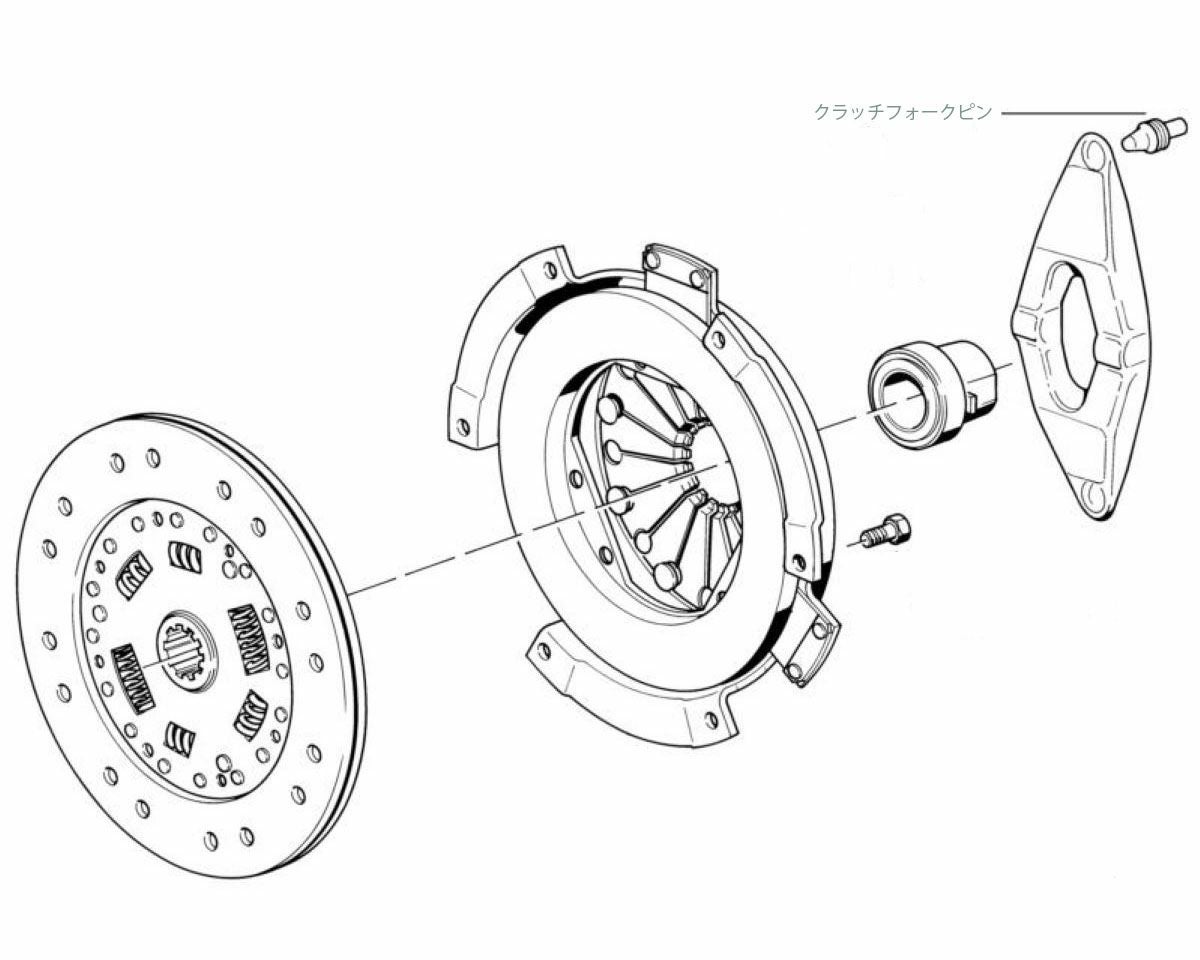 クラッチフォークピン