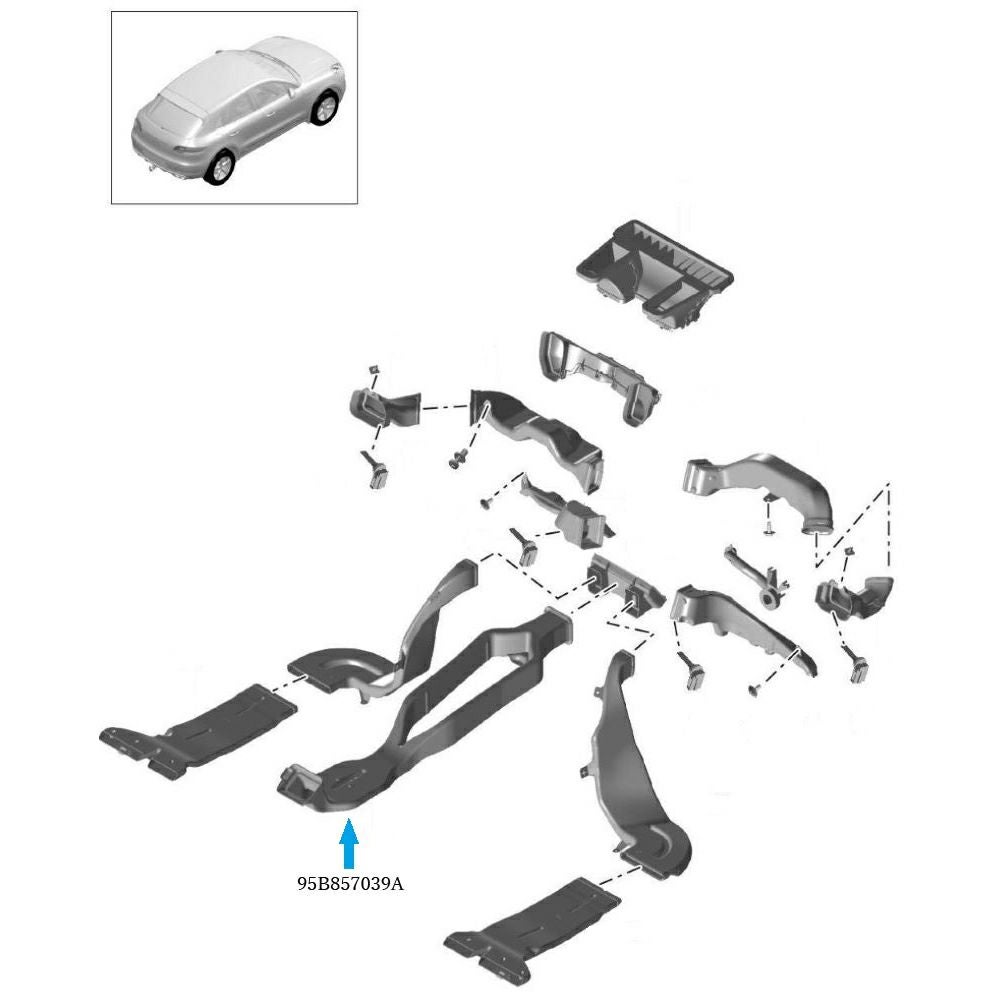 95B857039A