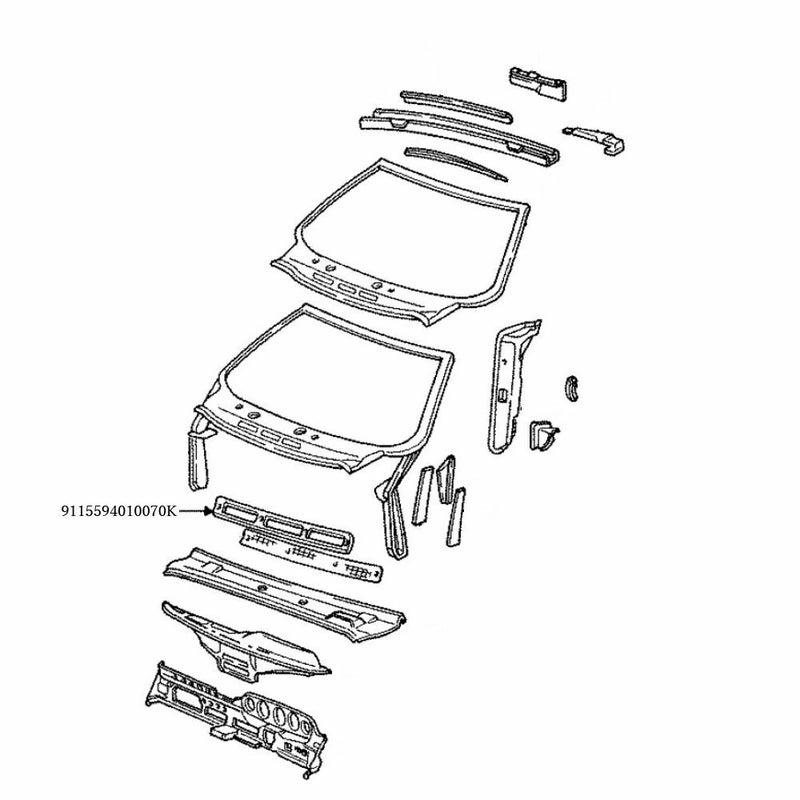 9115594010070K