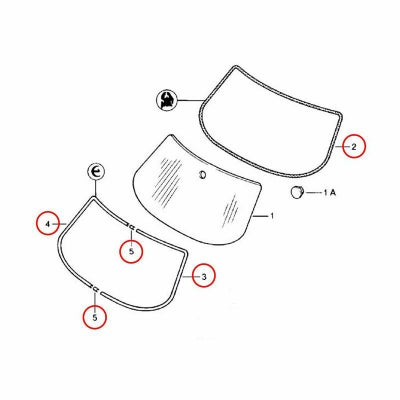 2

1 A

1

4

5

3

5