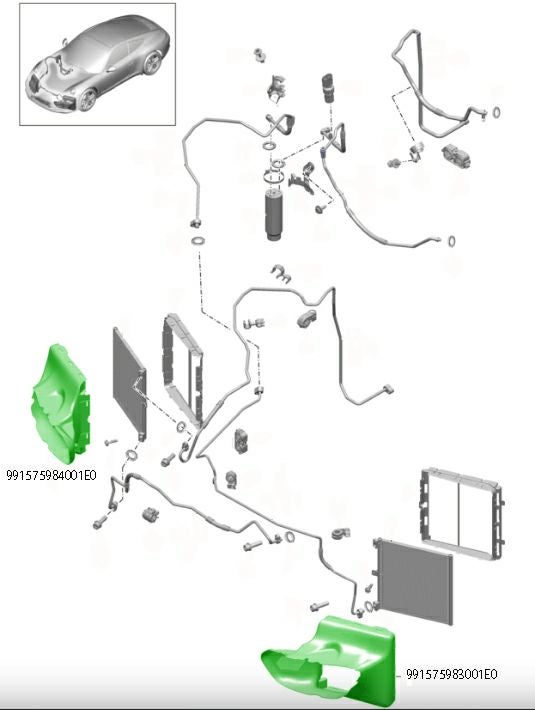 991575984001E0

991575983001E0