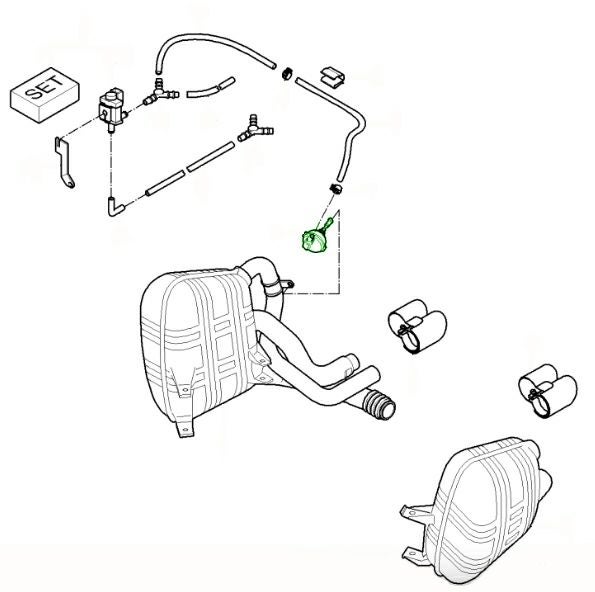 SET