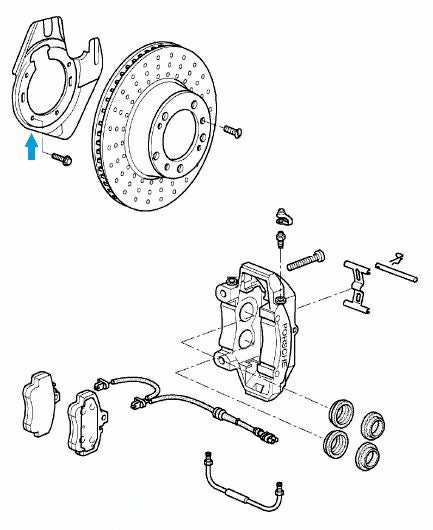 PORSCHE