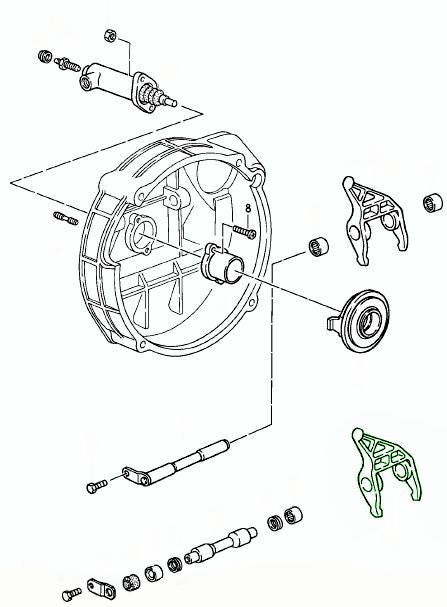 8