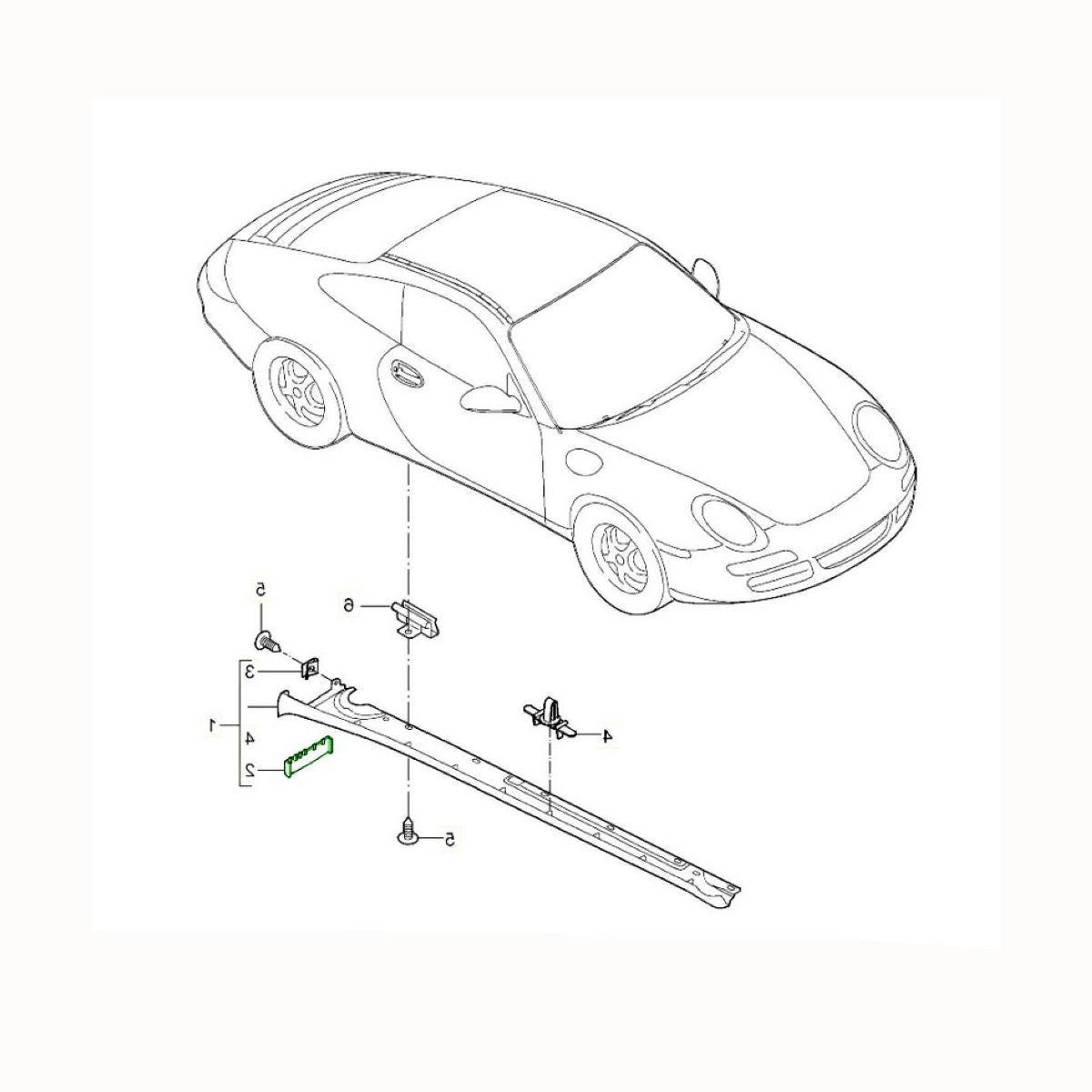 5
6
3
1
4
2
4
5