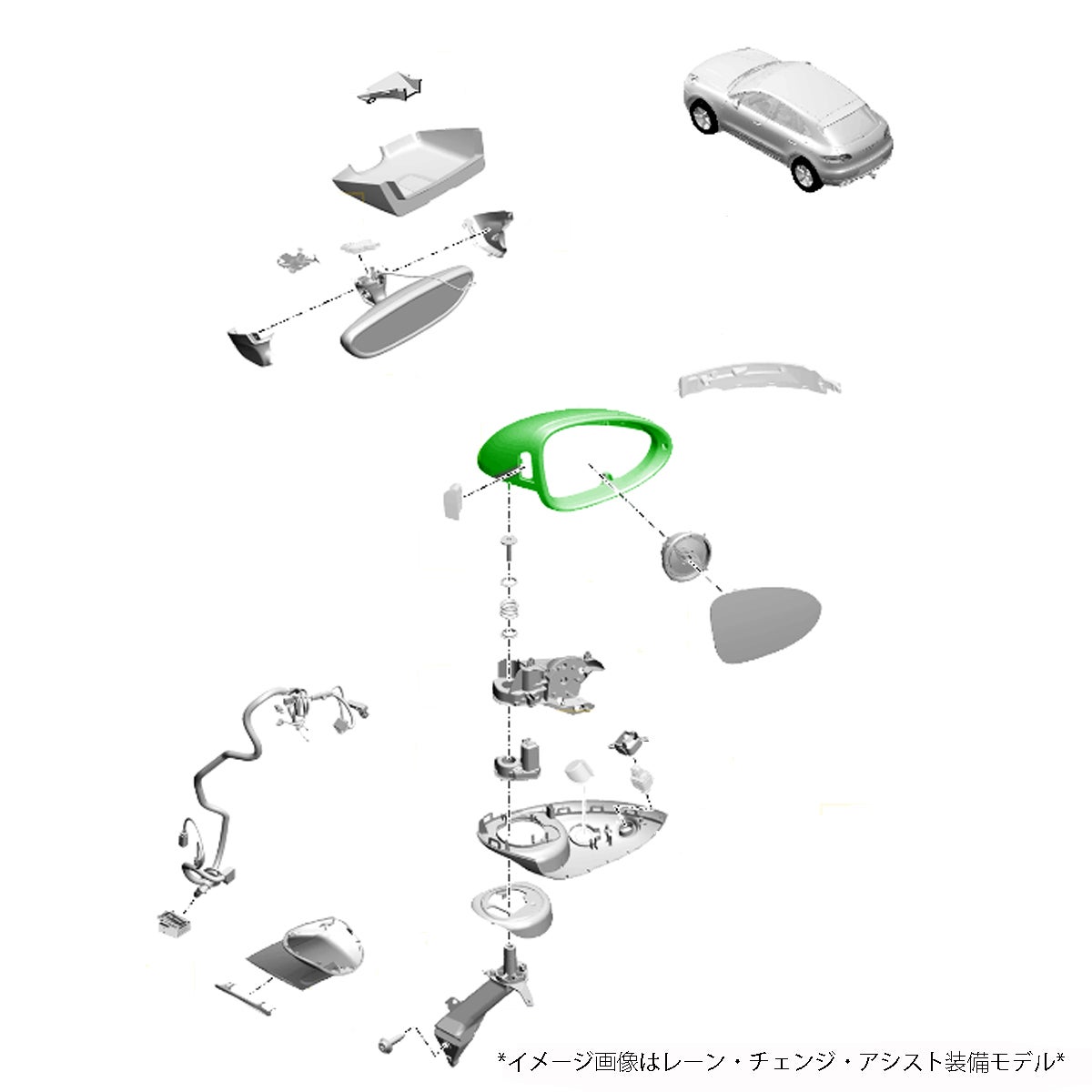 *イメージ画像はレーン・チェンジ・アシスト装備モデル*